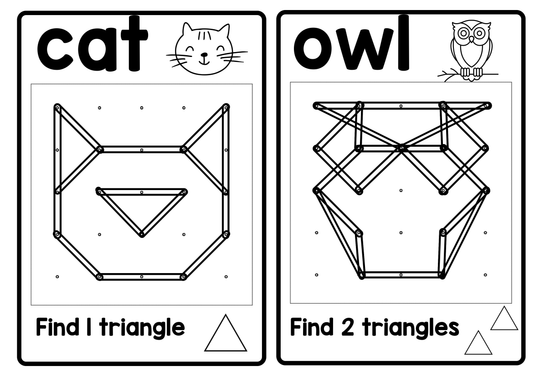 cat

Find 1 triangle

owl

Find 2 triangles